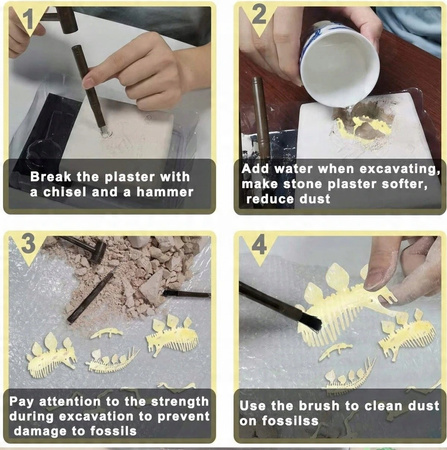 1

Break the plaster with a chisel and a hammer

2

Add water when excavating, make stone plaster softer, reduce dust

3

Pay attention to the strength during excavation to prevent damage to fossils

4

Use the brush to clean dust on fossilss